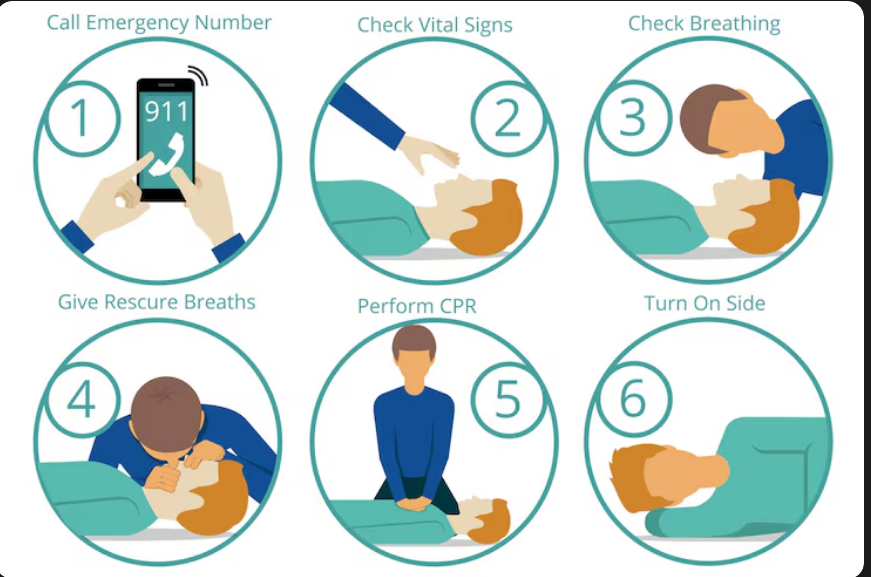 Call Emergency Number

1

911

Check Vital Signs

2

Check Breathing

3

Give Rescure Breaths

4

Perform CPR

5

Turn On Side

6